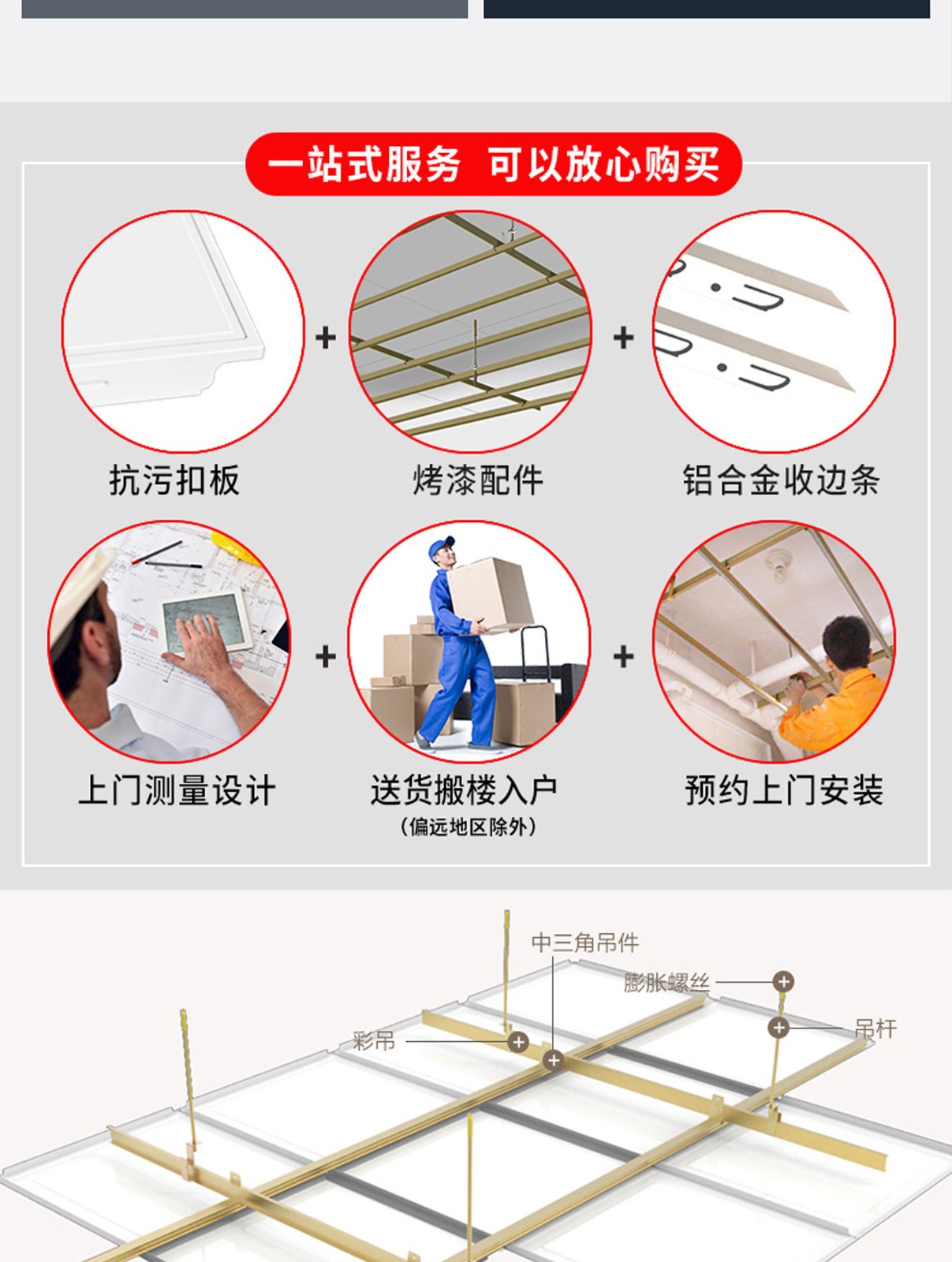 一站式服务 可以放心购买

抗污扣板 + 烤漆配件 + 铝合金收边条

上门测量设计 + 送货搬楼入户 (偏远地区除外) + 预约上门安装

中三角吊件
膨胀螺丝
彩吊
吊杆